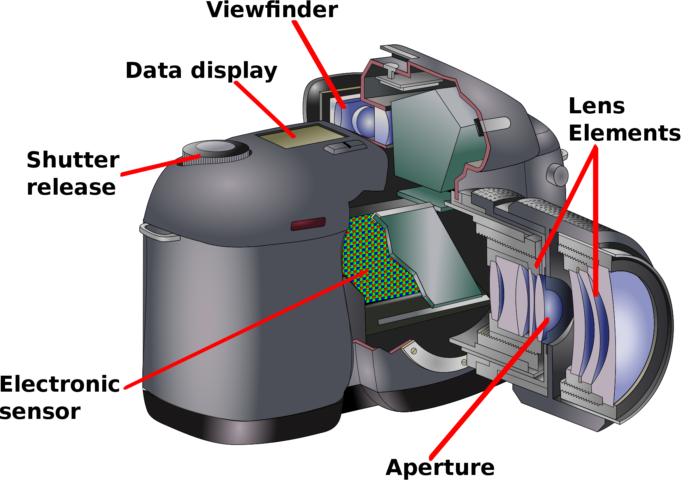 Viewfinder

Data display

Shutter release

Lens Elements

Electronic sensor

Aperture